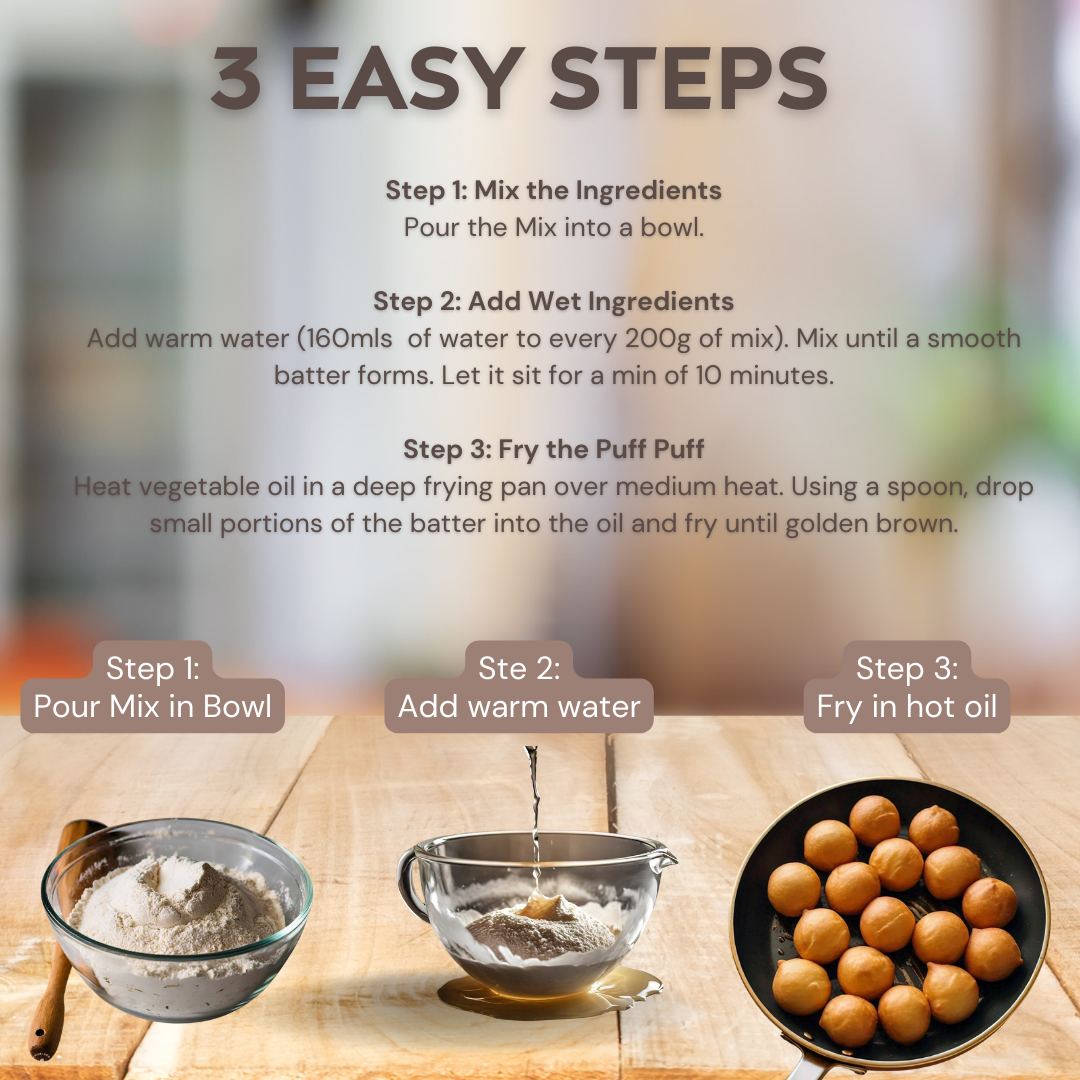 3 EASY STEPS

Step 1: Mix the Ingredients
Pour the Mix into a bowl.

Step 2: Add Wet Ingredients
Add warm water (160mls of water to every 200g of mix). Mix until a smooth batter forms. Let it sit for a min of 10 minutes.

Step 3: Fry the Puff Puff
Heat vegetable oil in a deep frying pan over medium heat. Using a spoon, drop small portions of the batter into the oil and fry until golden brown.

Step 1:
Pour Mix in Bowl

Ste 2:
Add warm water

Step 3:
Fry in hot oil